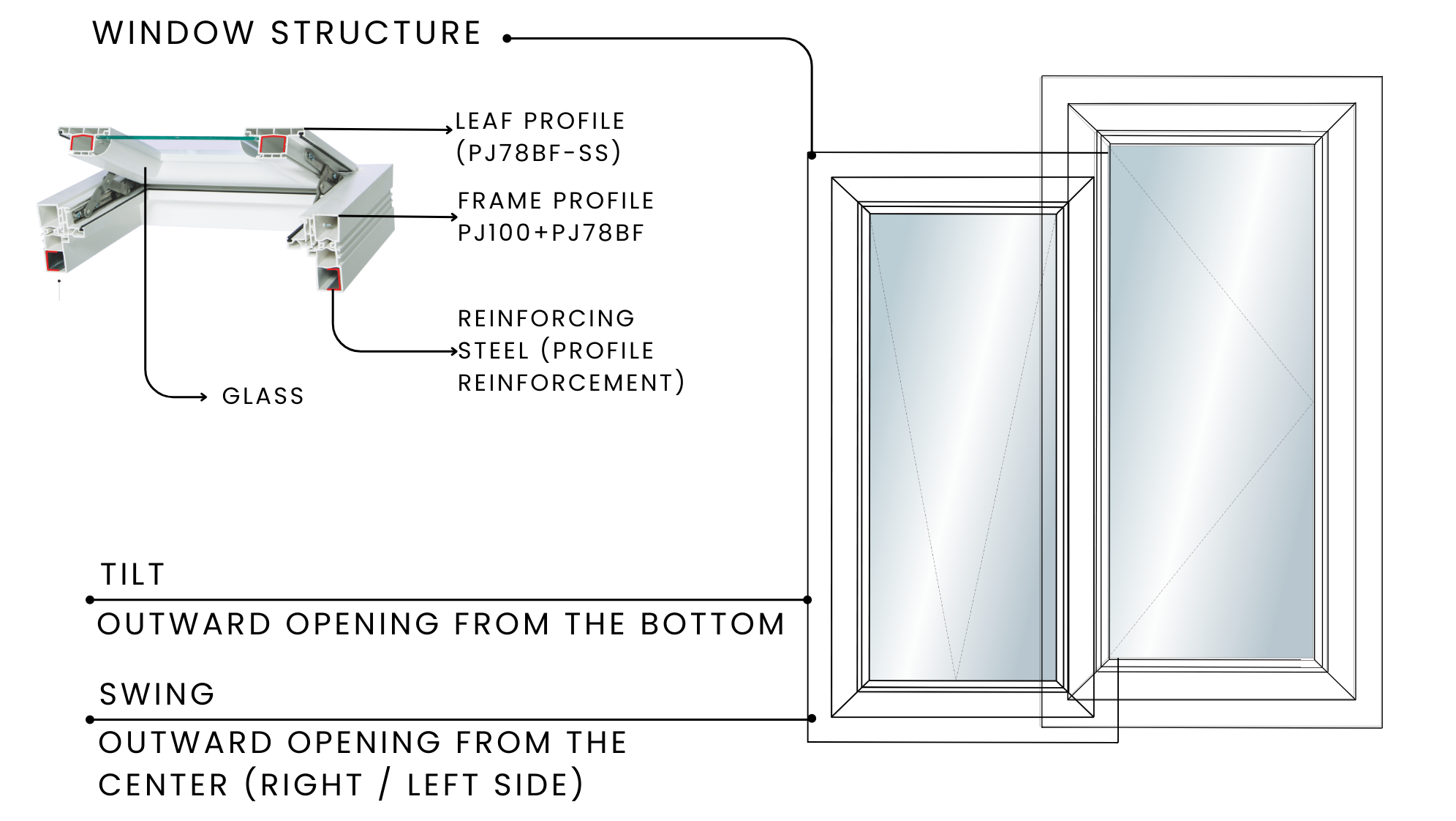 WINDOW STRUCTURE

LEAF PROFILE
(PJ78BF-SS)

FRAME PROFILE
PJ100+PJ78BF

REINFORCING
STEEL (PROFILE
REINFORCEMENT)

GLASS

TILT

OUTWARD OPENING FROM THE BOTTOM

SWING

OUTWARD OPENING FROM THE CENTER (RIGHT / LEFT SIDE)