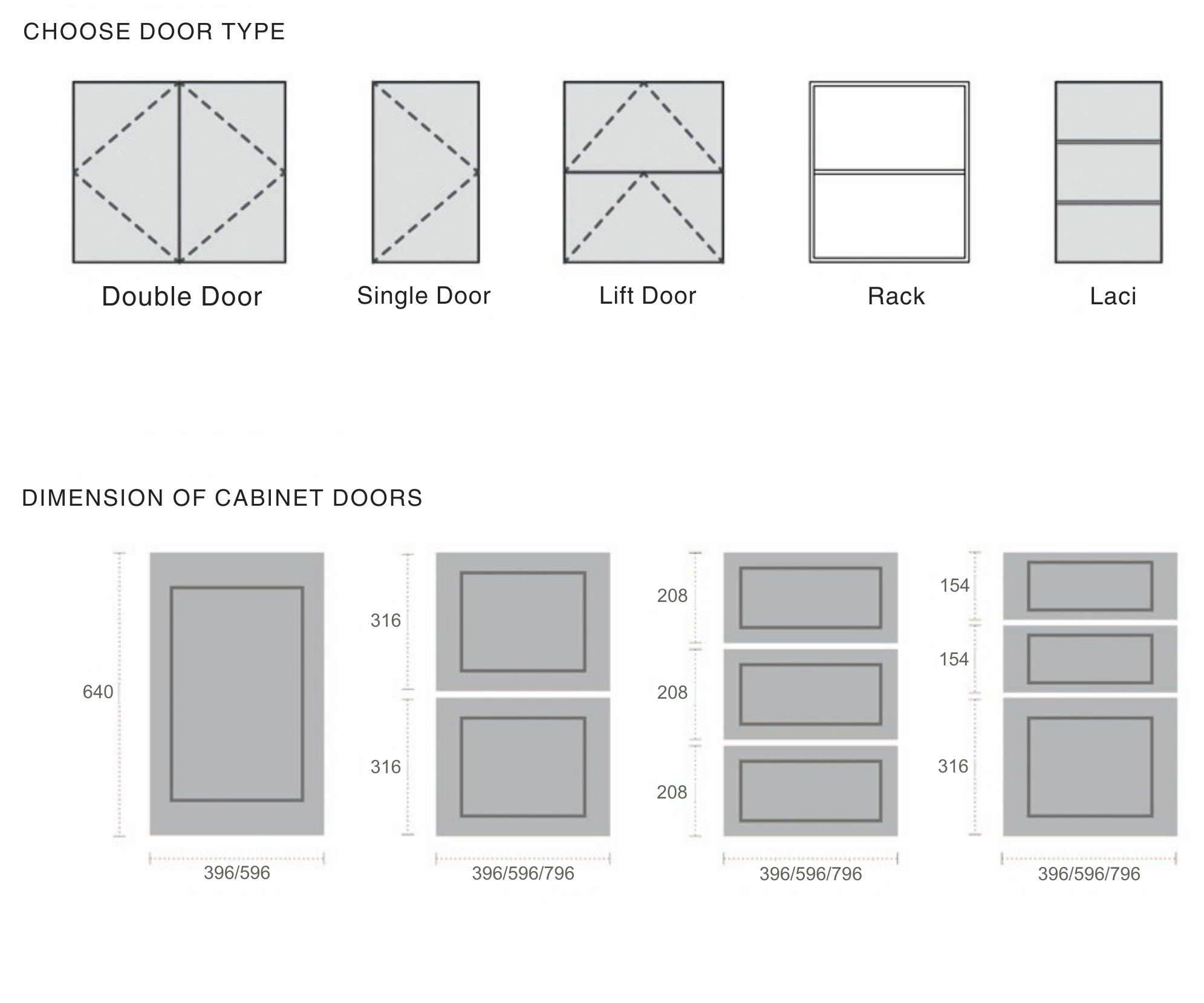 CHOOSE DOOR TYPE

Double Door

Single Door

Lift Door

Rack

Laci

DIMENSION OF CABINET DOORS

640

396/596

316

316

396/596/796

208

208

208

396/596/796

154

154

316

396/596/796